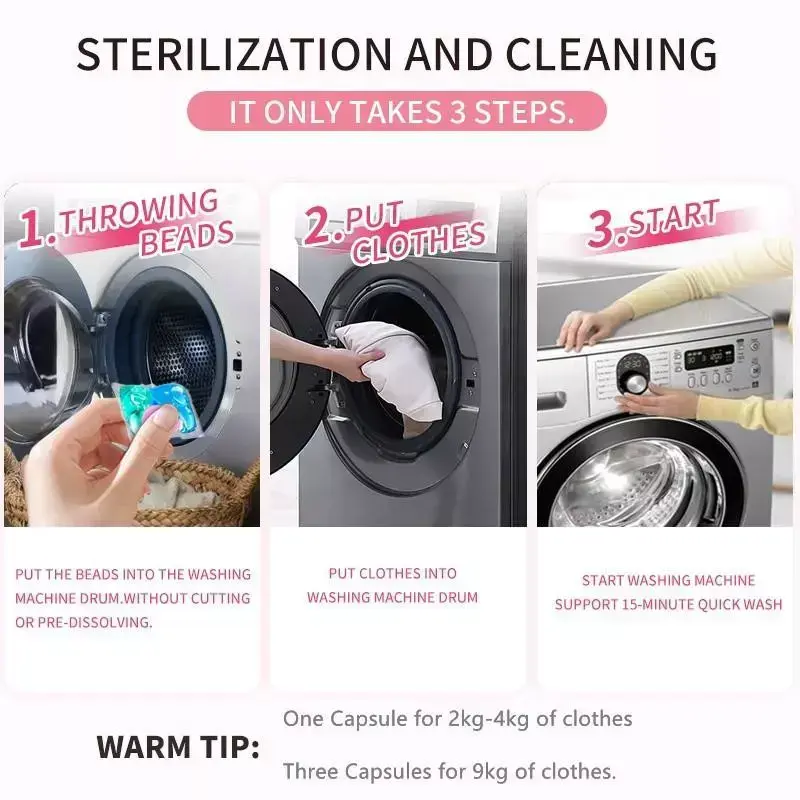 STERILIZATION AND CLEANING

IT ONLY TAKES 3 STEPS.

1.THROWING BEADS

PUT THE BEADS INTO THE WASHING MACHINE DRUM.WITHOUT CUTTING OR PRE-DISSOLVING.

2.PUT CLOTHES

PUT CLOTHES INTO WASHING MACHINE DRUM

3.START

START WASHING MACHINE SUPPORT 15-MINUTE QUICK WASH

WARM TIP:

One Capsule for 2kg-4kg of clothes

Three Capsules for 9kg of clothes.